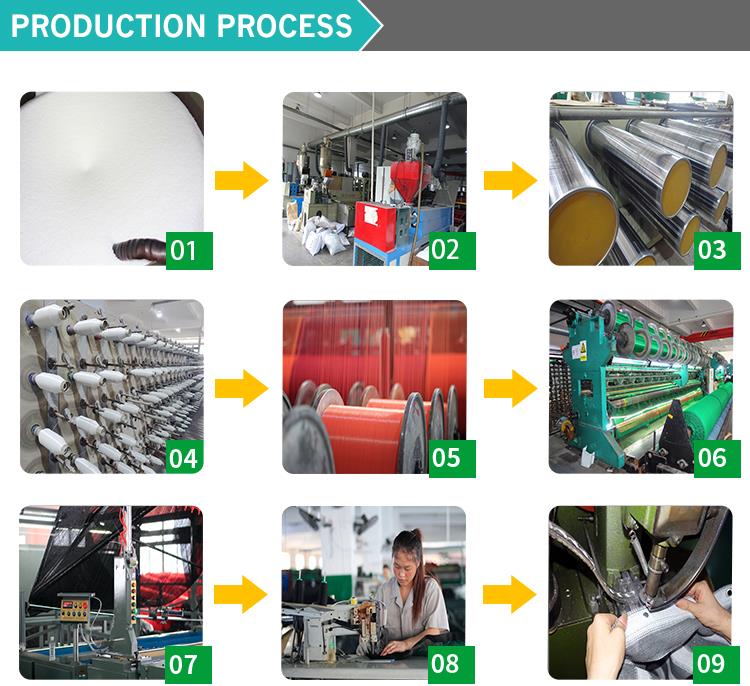 PRODUCTION PROCESS

01

02

03

04

05

06

07

08

09