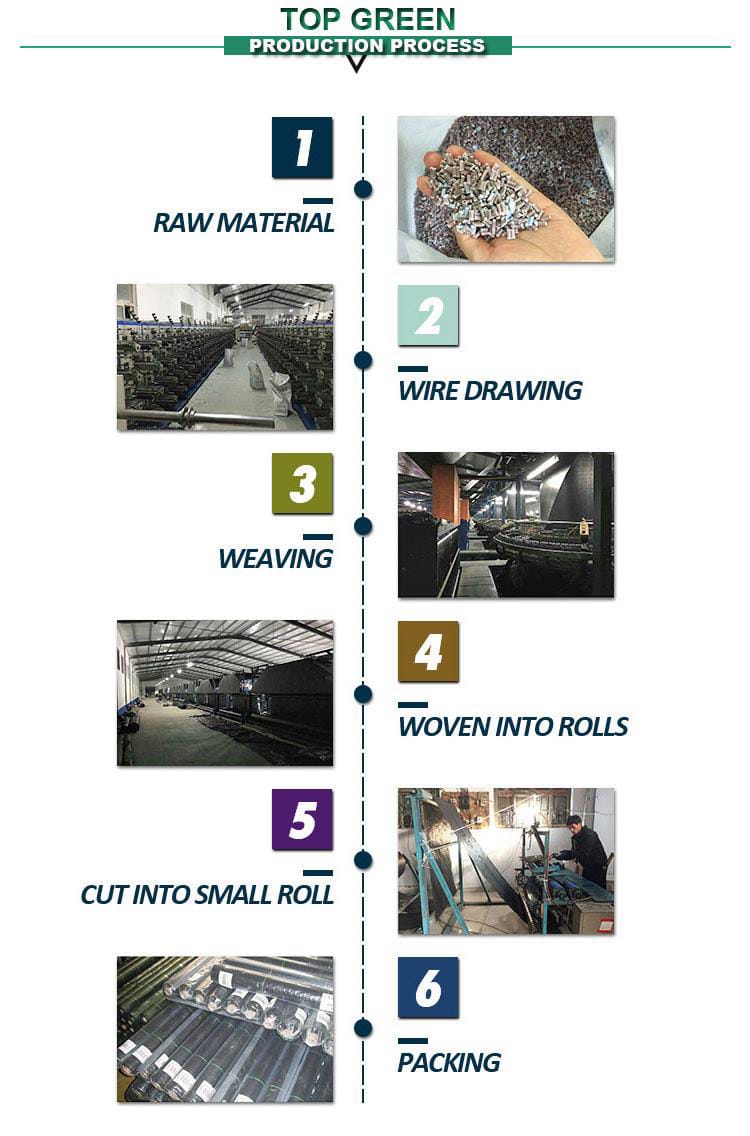 TOP GREEN
PRODUCTION PROCESS

1
RAW MATERIAL

2
WIRE DRAWING

3
WEAVING

4
WOVEN INTO ROLLS

5
CUT INTO SMALL ROLL

6
PACKING