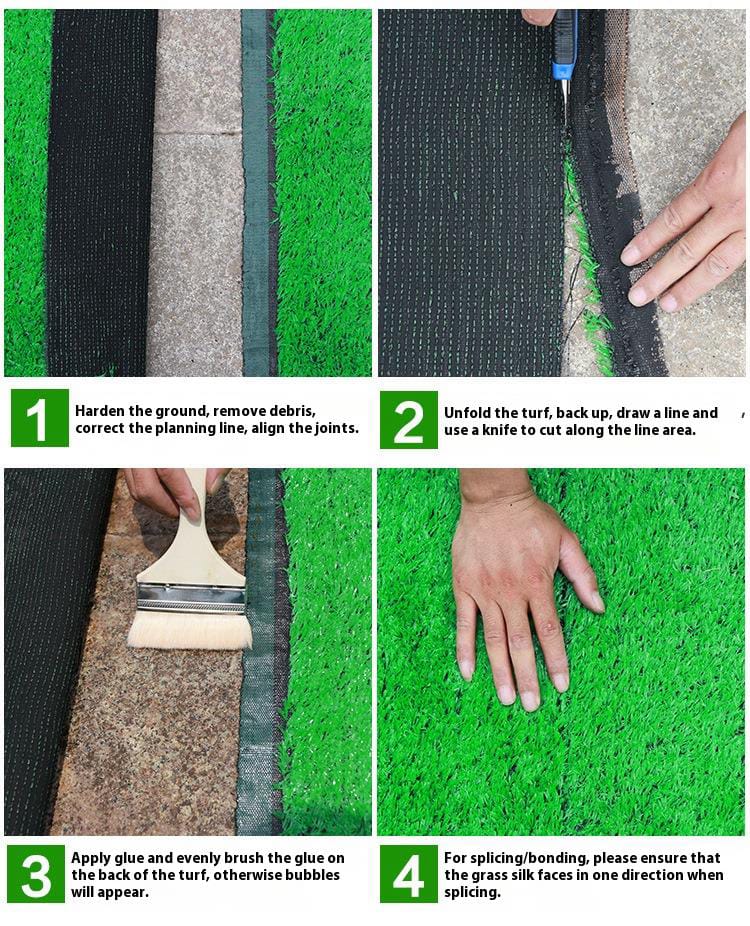 1
Harden the ground, remove debris, correct the planning line, align the joints.

2
Unfold the turf, back up, draw a line and use a knife to cut along the line area.

3
Apply glue and evenly brush the glue on the back of the turf, otherwise bubbles will appear.

4
For splicing/bonding, please ensure that the grass silk faces in one direction when splicing.