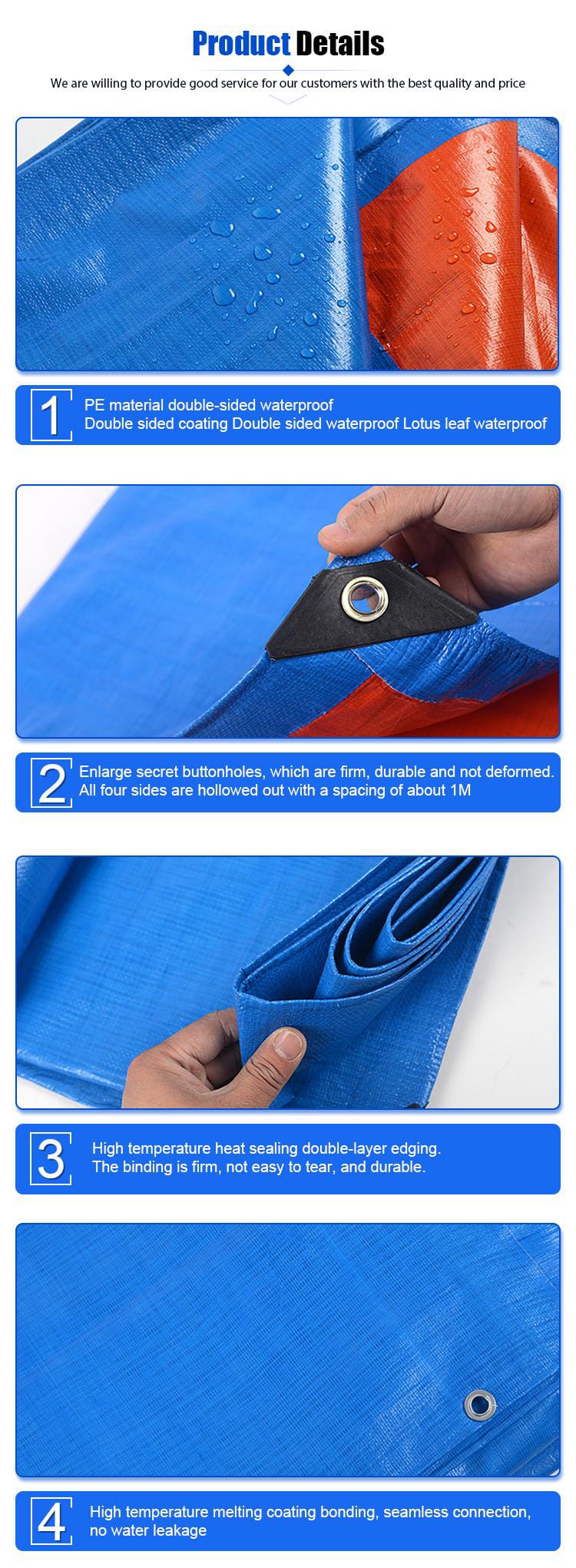 Product Details

We are willing to provide good service for our customers with the best quality and price

1

PE material double-sided waterproof
Double sided coating Double sided waterproof Lotus leaf waterproof

2

Enlarge secret buttonholes, which are firm, durable and not deformed.
All four sides are hollowed out with a spacing of about 1M

3

High temperature heat sealing double-layer edging.
The binding is firm, not easy to tear, and durable.

4

High temperature melting coating bonding, seamless connection, no water leakage